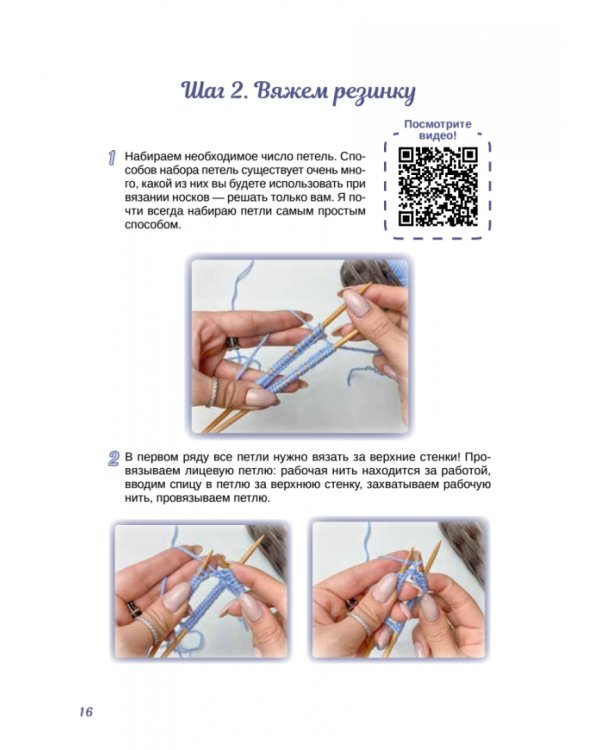 Шаг 2. Вяжем резинку

Посмотрите видео!

1 Набираем необходимое число петель. Способов набора петель существует очень много, какой из них вы будете использовать при вязании носков — решать только вам. Я почти всегда набираю петли самым простым способом.

2 В первом ряду все петли нужно вязать за верхние стенки! Провязываем лицевую петлю: рабочая нить находится за работой, вводим спицу в петлю за верхнюю стенку, захватываем рабочую нить, провязываем петлю.

16