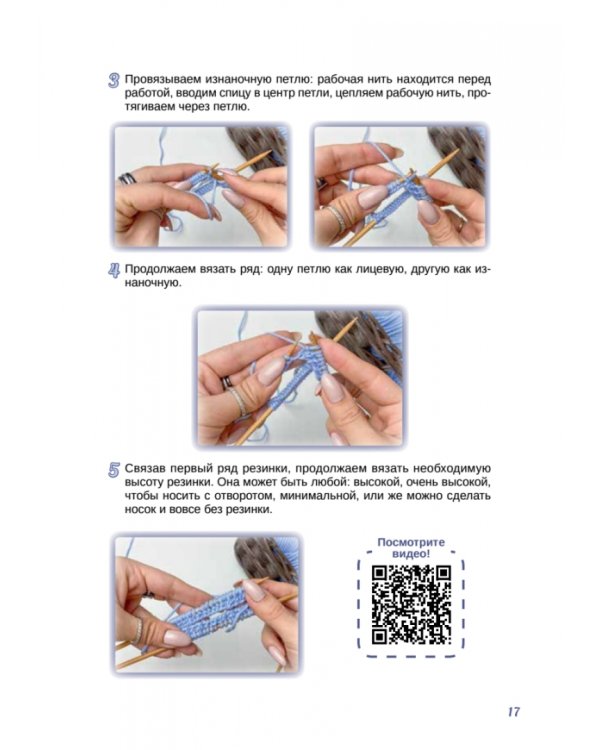 3 Провязываем изнаночную петлю: рабочая нить находится перед работой, вводим спицу в центр петли, цепляем рабочую нить, протягиваем через петлю.

4 Продолжаем вязать ряд: одну петлю как лицевую, другую как изнаночную.

5 Связав первый ряд резинки, продолжаем вязать необходимую высоту резинки. Она может быть любой: высокой, очень высокой, чтобы носить с отворотом, минимальной, или же можно сделать носок и вовсе без резинки.

Посмотрите видео!

17