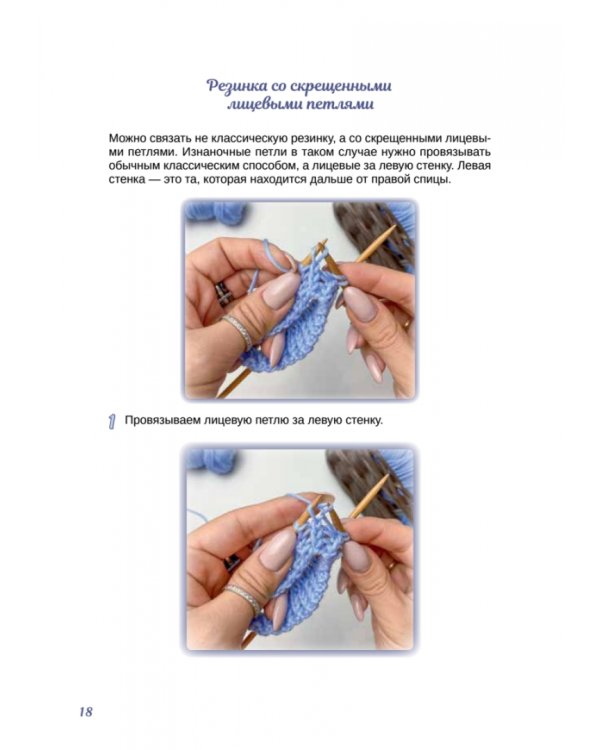 Резинка со скрещенными лицевыми петлями

Можно связать не классическую резинку, а со скрещенными лицевыми петлями. Изнаночные петли в таком случае нужно провязывать обычным классическим способом, а лицевые за левую стенку. Левая стенка — это та, которая находится дальше от правой спицы.

1 Провязываем лицевую петлю за левую стенку.

18