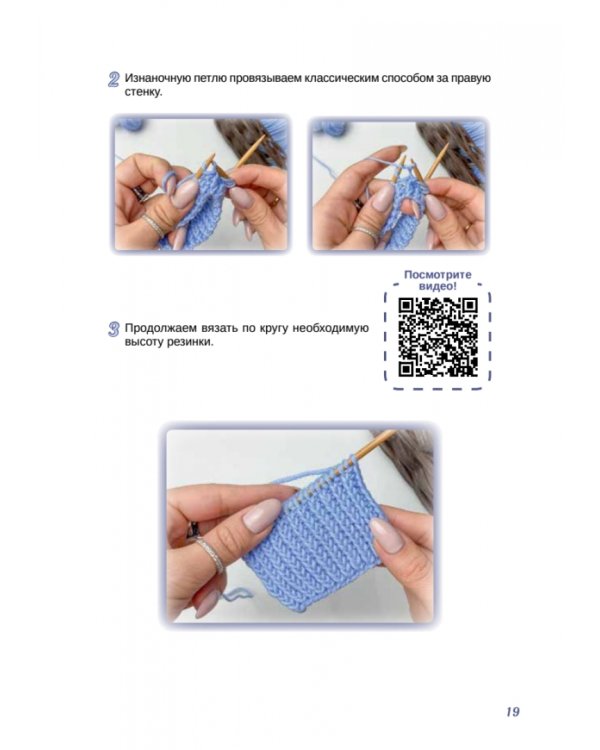 2 Изнаночную петлю провязываем классическим способом за правую стенку.

Посмотрите видео!

3 Продолжаем вязать по кругу необходимую высоту резинки.

19