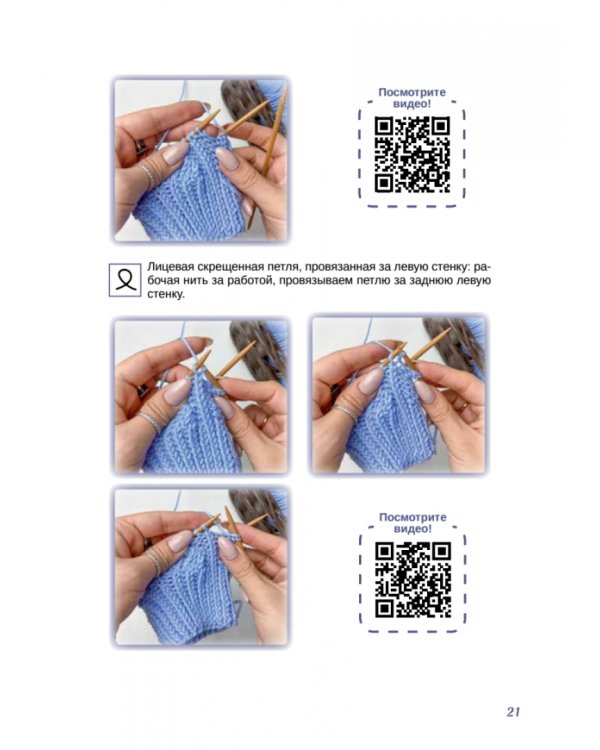 Посмотрите видео!

Лицевая скрещенная петля, провязанная за левую стенку: рабочая нить за работой, провязываем петлю за заднюю левую стенку.

Посмотрите видео!

21