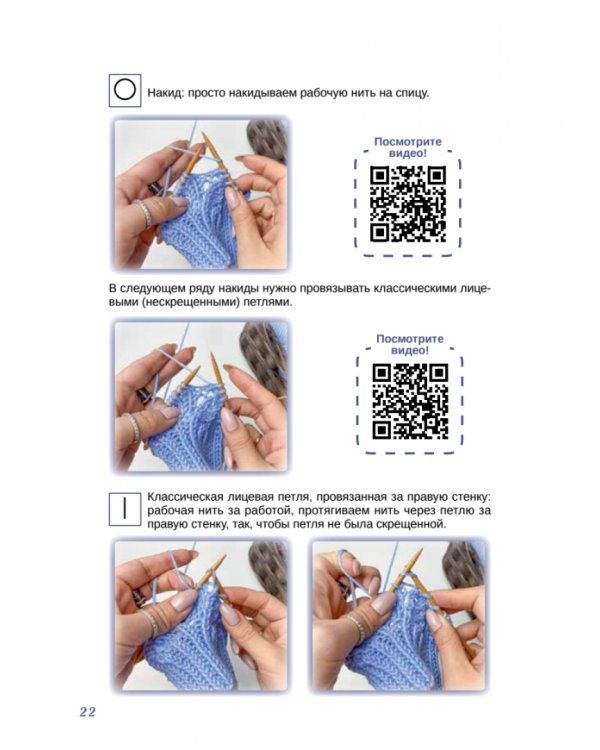 Накид: просто накидываем рабочую нить на спицу.

Посмотрите видео!

В следующем ряду накиды нужно провязывать классическими лицевыми (нескрещенными) петлями.

Посмотрите видео!

Классическая лицевая петля, провязанная за правую стенку: рабочая нить за работой, протягиваем нить через петлю за правую стенку, так, чтобы петля не была скрещенной.

22