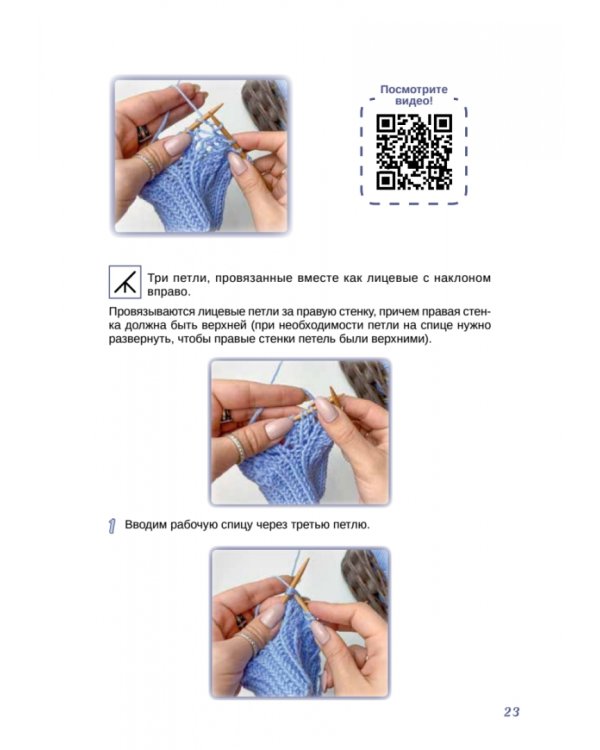 Посмотрите видео!

Три петли, провязанные вместе как лицевые с наклоном вправо.

Провязываются лицевые петли за правую стенку, причем правая стенка должна быть верхней (при необходимости петли на спице нужно развернуть, чтобы правые стенки петель были верхними).

1 Вводим рабочую спицу через третью петлю.

23