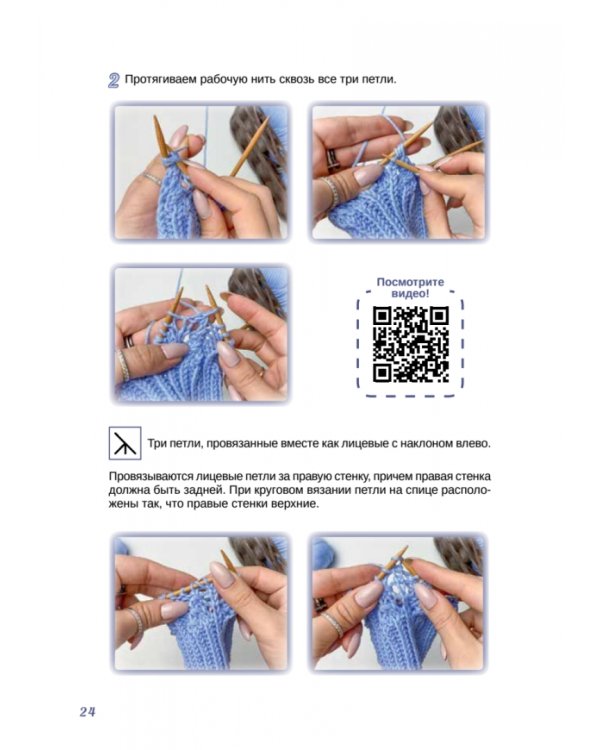 2 Протягиваем рабочую нить сквозь все три петли.

Посмотрите видео!

Три петли, провязанные вместе как лицевые с наклоном влево.

Провязываются лицевые петли за правую стенку, причем правая стенка должна быть задней. При круговом вязании петли на спице расположены так, что правые стенки верхние.

24