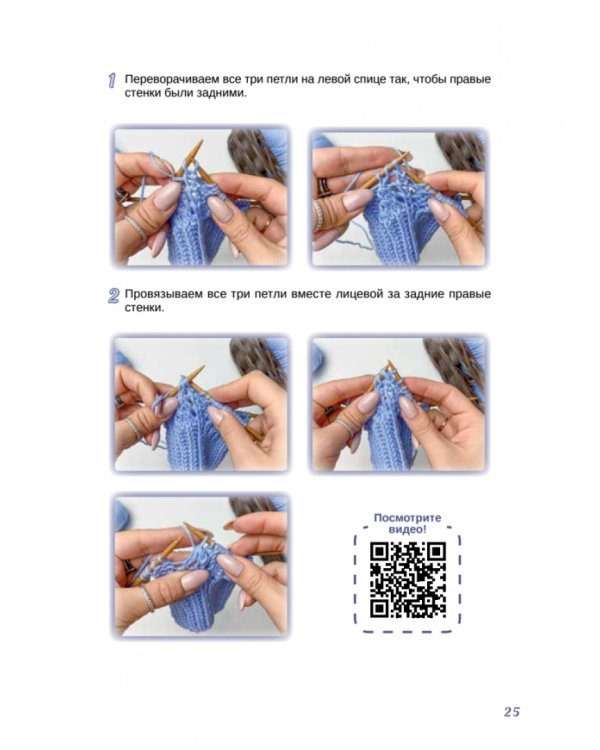 1 Переворачиваем все три петли на левой спице так, чтобы правые стенки были задними.

2 Провязываем все три петли вместе лицевой за задние правые стенки.

Посмотрите видео!

25