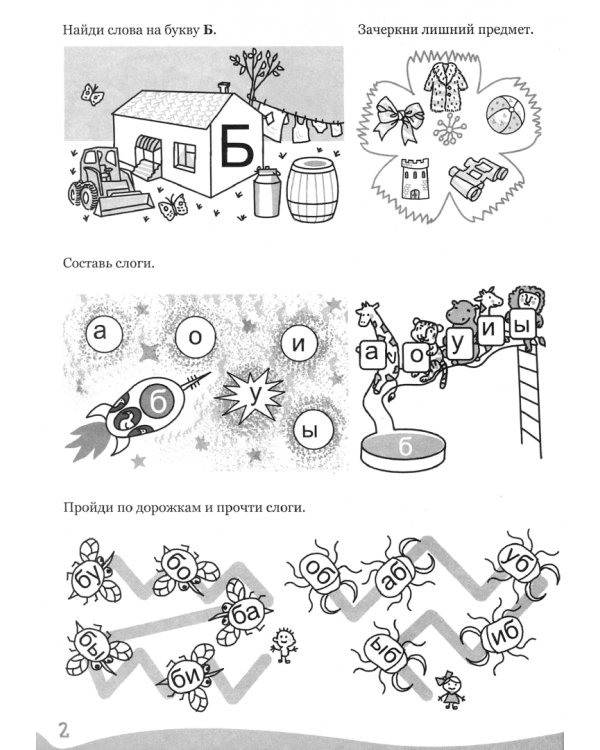 Найди слова на букву **Б**.

Б

Зачеркни лишний предмет.

Составь слоги.

а о и б у ы

а о у и ы б

Пройди по дорожкам и прочти слоги.

бу бо ба бы би

об аб уб ыб иб

2