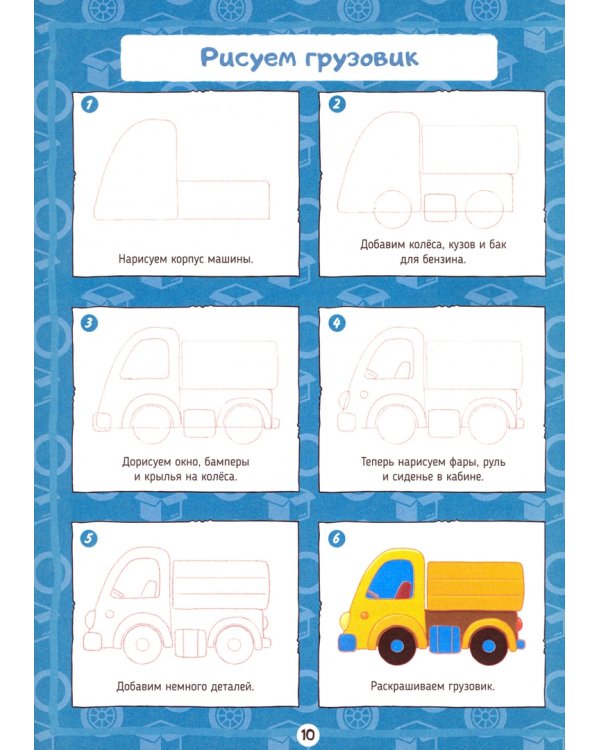 Рисуем грузовик

1

Нарисуем корпус машины.

2

Добавим колёса, кузов и бак для бензина.

3

Дорисуем окно, бамперы и крылья на колёса.

4

Теперь нарисуем фары, руль и сиденье в кабине.

5

Добавим немного деталей.

6

Раскрашиваем грузовик.

10