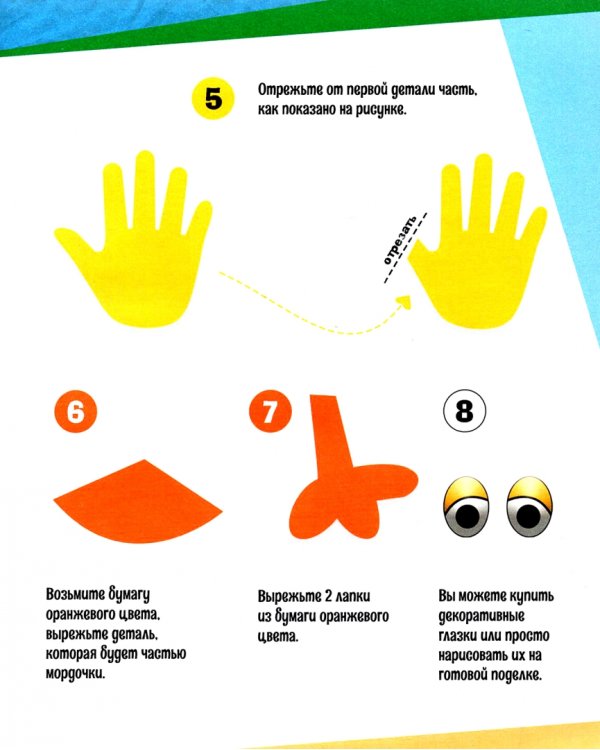 5

Отрежьте от первой детали часть, как показано на рисунке.

отрезать

6

7

8

Возьмите бумагу оранжевого цвета, вырежьте деталь, которая будет частью мордочки.

Вырежьте 2 лапки из бумаги оранжевого цвета.

Вы можете купить декоративные глазки или просто нарисовать их на готовой поделке.