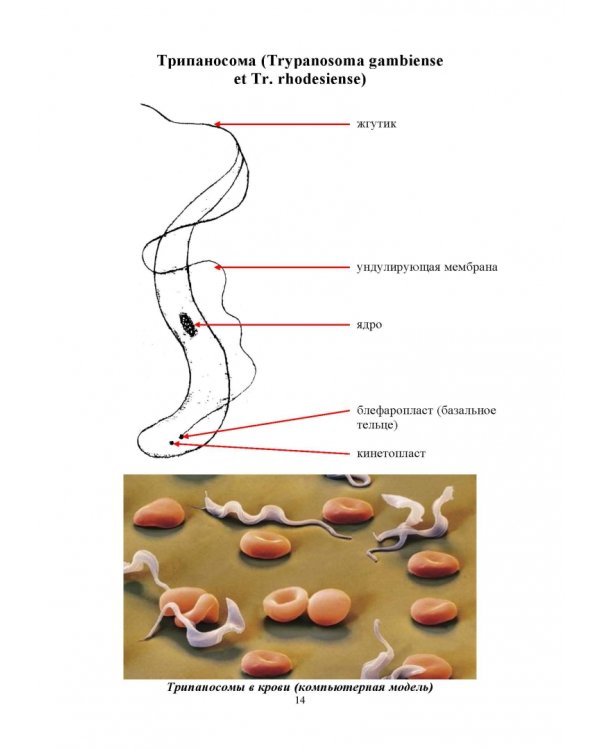 Трипаносома (Trypanosoma gambiense et Tr. rhodesiense)

жгутик

ундулирующая мембрана

ядро

блефаропласт (базальное тельце)

кинетопласт

Трипаносомы в крови (компьютерная модель)

14