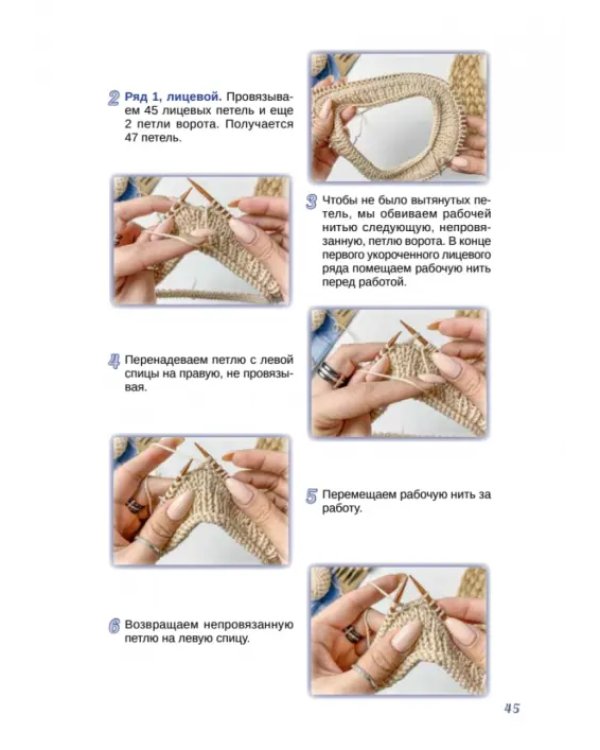 2 Ряд 1, лицевой. Провязываем 45 лицевых петель и еще 2 петли ворота. Получается 47 петель.

3 Чтобы не было вытянутых петель, мы обвиваем рабочей нитью следующую, непровязанную, петлю ворота. В конце первого укороченного лицевого ряда помещаем рабочую нить перед работой.

4 Перенадеваем петлю с левой спицы на правую, не провязывая.

5 Перемещаем рабочую нить за работу.

6 Возвращаем непровязанную петлю на левую спицу.

45