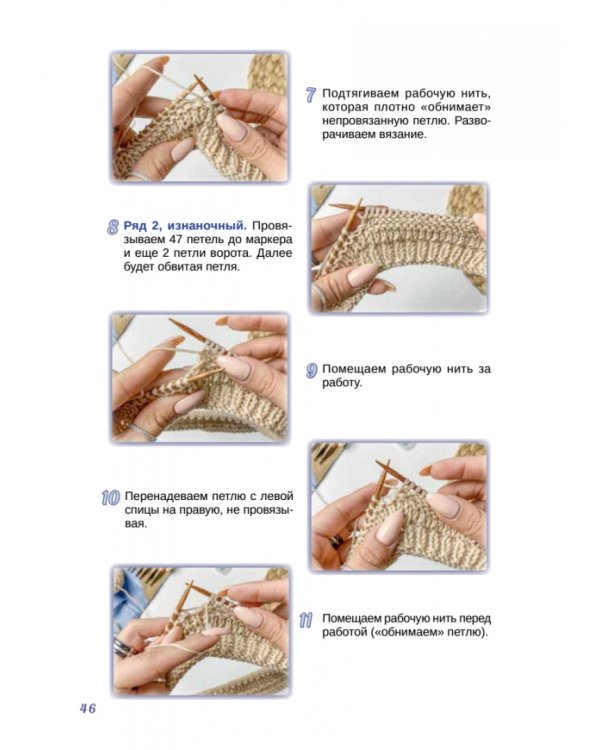 7 Подтягиваем рабочую нить, которая плотно «обнимает» непровязанную петлю. Разворачиваем вязание.

8 Ряд 2, изнаночный. Провязываем 47 петель до маркера и еще 2 петли ворота. Далее будет обвитая петля.

9 Помещаем рабочую нить за работу.

10 Перенадеваем петлю с левой спицы на правую, не провязывая.

11 Помещаем рабочую нить перед работой («обнимаем» петлю).

46