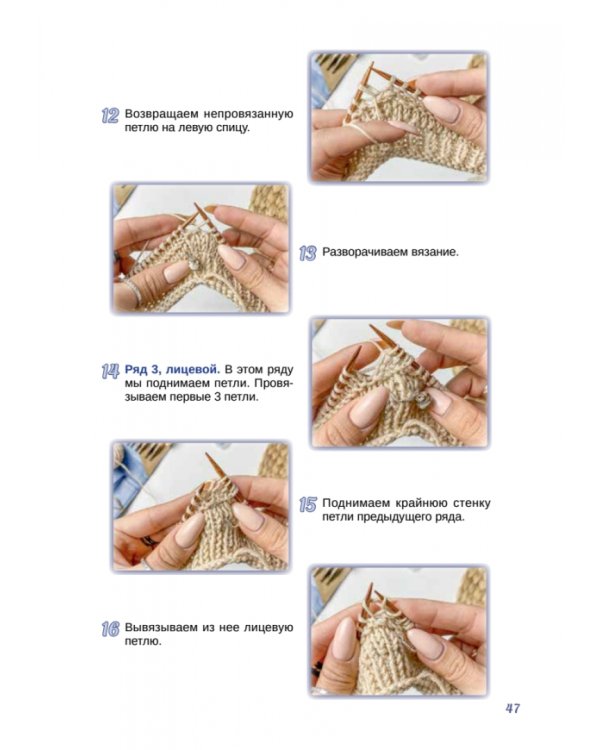 12 Возвращаем непровязанную петлю на левую спицу.

13 Разворачиваем вязание.

14 Ряд 3, лицевой. В этом ряду мы поднимаем петли. Провязываем первые 3 петли.

15 Поднимаем крайнюю стенку петли предыдущего ряда.

16 Вывязываем из нее лицевую петлю.

47