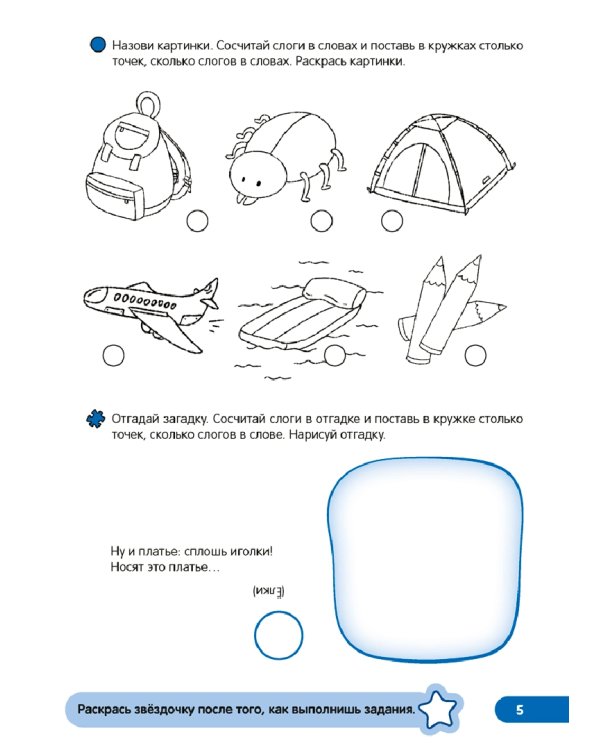 Назови картинки. Сосчитай слоги в словах и поставь в кружках столько точек, сколько слогов в словах. Раскрась картинки.

Отгадай загадку. Сосчитай слоги в отгадке и поставь в кружке столько точек, сколько слогов в слове. Нарисуй отгадку.

Ну и платье: сплошь иголки!
Носят это платье…

(Ёлки)

Раскрась звёздочку после того, как выполнишь задания.

5