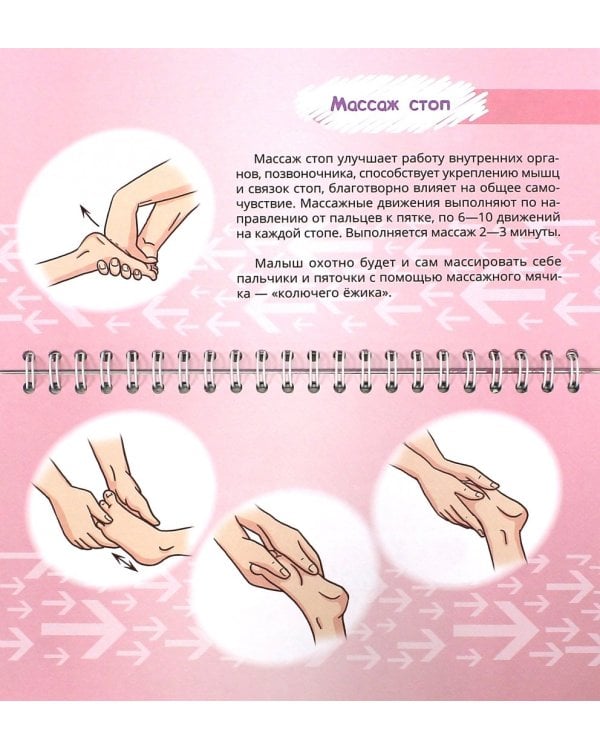 Массаж стоп

Массаж стоп улучшает работу внутренних органов, позвоночника, способствует укреплению мышц и связок стоп, благотворно влияет на общее самочувствие. Массажные движения выполняют по направлению от пальцев к пятке, по 6—10 движений на каждой стопе. Выполняется массаж 2—3 минуты.

Малыш охотно будет и сам массировать себе пальчики и пяточки с помощью массажного мячика — «колючего ёжика».