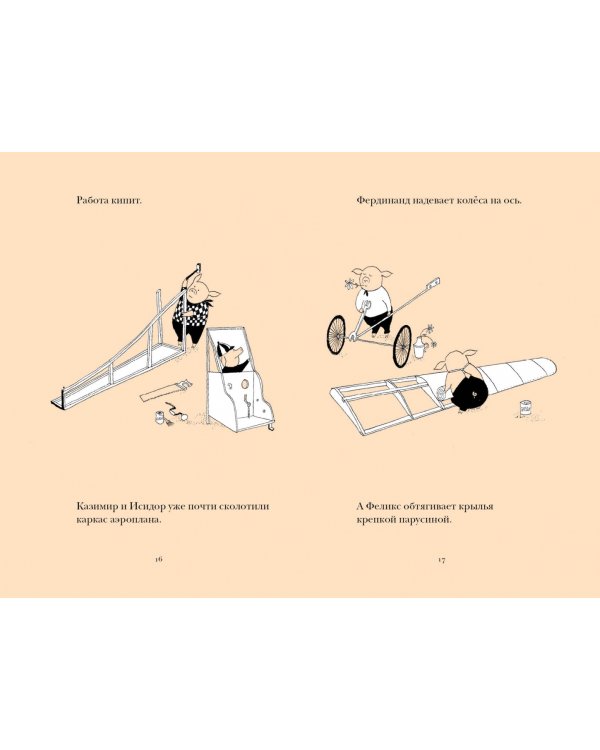 Работа кипит.

Казимир и Исидор уже почти сколотили каркас аэроплана.

16

Фердинанд надевает колёса на ось.

А Феликс обтягивает крылья крепкой парусиной.

17