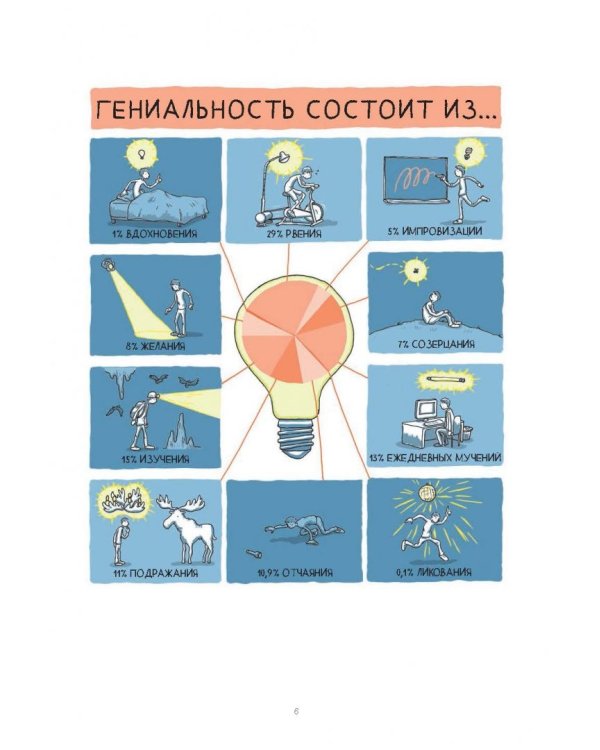 ГЕНИАЛЬНОСТЬ СОСТОИТ ИЗ...

1% ВДОХНОВЕНИЯ

29% РВЕНИЯ

5% ИМПРОВИЗАЦИИ

8% ЖЕЛАНИЯ

7% СОЗЕРЦАНИЯ

15% ИЗУЧЕНИЯ

13% ЕЖЕДНЕВНЫХ МУЧЕНИЙ

11% ПОДРАЖАНИЯ

10,9% ОТЧАЯНИЯ

0,1% ЛИКОВАНИЯ

6