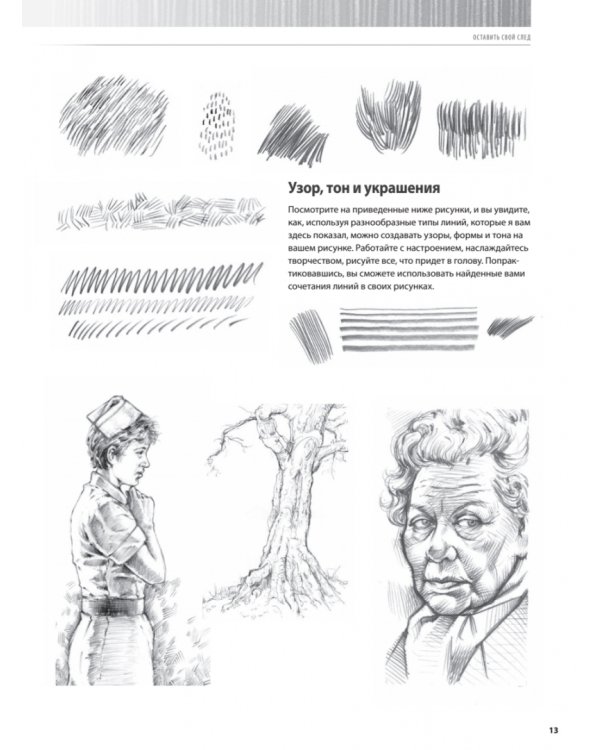 ОСТАВИТЬ СВОЙ СЛЕД

Узор, тон и украшения

Посмотрите на приведенные ниже рисунки, и вы увидите, как, используя разнообразные типы линий, которые я вам здесь показал, можно создавать узоры, формы и тона на вашем рисунке. Работайте с настроением, наслаждайтесь творчеством, рисуйте все, что придет в голову. Попрактиковавшись, вы сможете использовать найденные вами сочетания линий в своих рисунках.

13