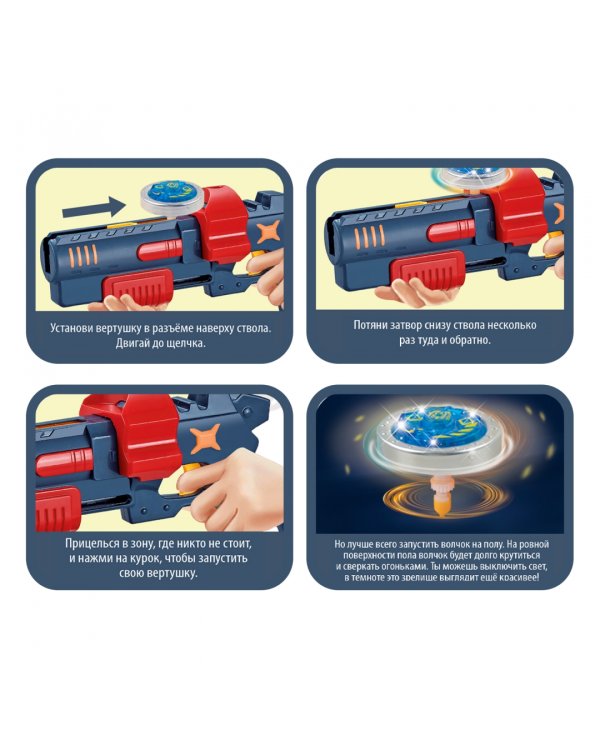 Установи вертушку в разъёме наверху ствола. Двигай до щелчка.

Потяни затвор снизу ствола несколько раз туда и обратно.

Прицелься в зону, где никто не стоит, и нажми на курок, чтобы запустить свою вертушку.

Но лучше всего запустить волчок на полу. На ровной поверхности пола волчок будет долго крутиться и сверкать огоньками. Ты можешь выключить свет, в темноте это зрелище выглядит ещё красивее!