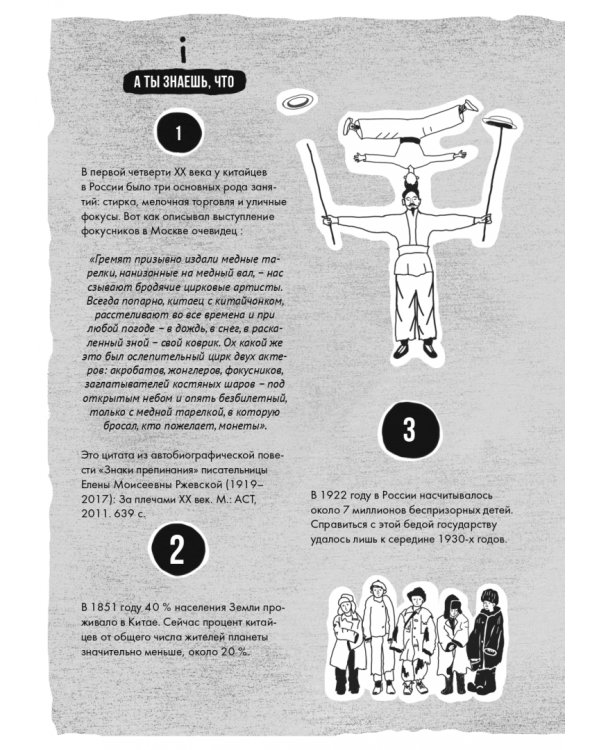 i

А ТЫ ЗНАЕШЬ, ЧТО

1

В первой четверти XX века у китайцев в России было три основных рода занятий: стирка, мелочная торговля и уличные фокусы. Вот как описывал выступление фокусников в Москве очевидец :

«Гремят призывно издали медные тарелки, нанизанные на медный вал, – нас сзывают бродячие цирковые артисты. Всегда попарно, китаец с китайчонком, расстеливают во все времена и при любой погоде – в дождь, в снег, в раскаленный зной – свой коврик. Ох какой же это был ослепительный цирк двух актеров: акробатов, жонглеров, фокусников, заглатывателей костяных шаров – под открытым небом и опять безбилетный, только с медной тарелкой, в которую бросал, кто пожелает, монеты».

Это цитата из автобиографической повести «Знаки препинания» писательницы Елены Моисеевны Ржевской (1919–2017): За плечами XX век. М.: АСТ, 2011. 639 с.

2

В 1851 году 40 % населения Земли проживало в Китае. Сейчас процент китайцев от общего числа жителей планеты значительно меньше, около 20 %.

3

В 1922 году в России насчитывалось около 7 миллионов беспризорных детей. Справиться с этой бедой государству удалось лишь к середине 1930-х годов.