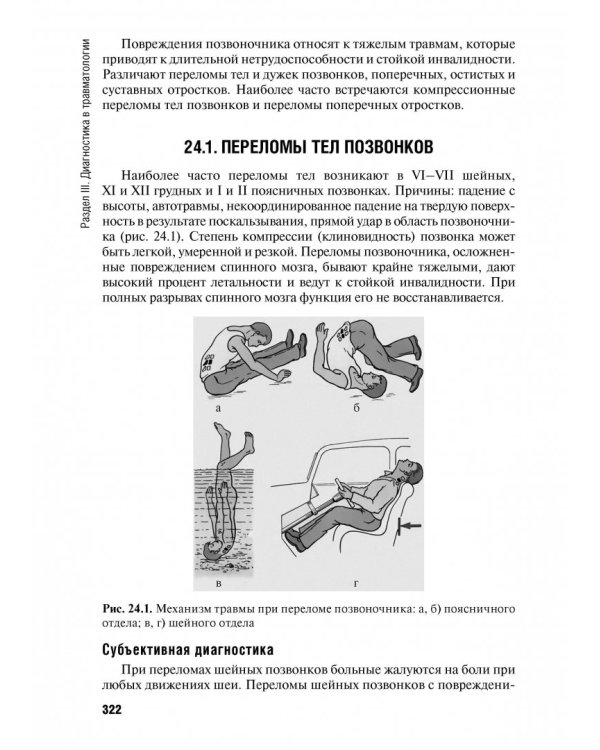 Раздел III. Диагностика в травматологии

Повреждения позвоночника относят к тяжелым травмам, которые приводят к длительной нетрудоспособности и стойкой инвалидности. Различают переломы тел и дужек позвонков, поперечных, остистых и суставных отростков. Наиболее часто встречаются компрессионные переломы тел позвонков и переломы поперечных отростков.

24.1. ПЕРЕЛОМЫ ТЕЛ ПОЗВОНКОВ

Наиболее часто переломы тел возникают в VI–VII шейных, XI и XII грудных и I и II поясничных позвонках. Причины: падение с высоты, автотравмы, некоординированное падение на твердую поверхность в результате поскальзывания, прямой удар в область позвоночника (рис. 24.1). Степень компрессии (клиновидность) позвонка может быть легкой, умеренной и резкой. Переломы позвоночника, осложненные повреждением спинного мозга, бывают крайне тяжелыми, дают высокий процент летальности и ведут к стойкой инвалидности. При полных разрывах спинного мозга функция его не восстанавливается.

а

б

в

г

Рис. 24.1. Механизм травмы при переломе позвоночника: а, б) поясничного отдела; в, г) шейного отдела

Субъективная диагностика

При переломах шейных позвонков больные жалуются на боли при любых движениях шеи. Переломы шейных позвонков с повреждени-

322