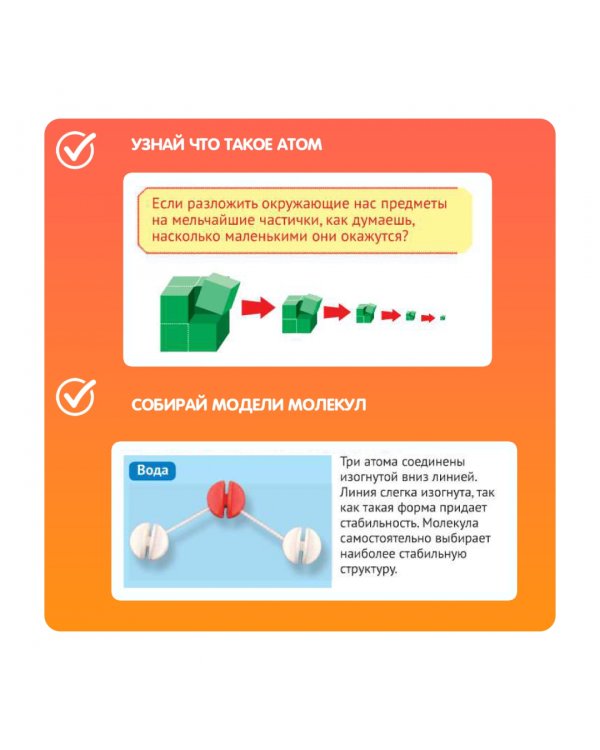 УЗНАЙ ЧТО ТАКОЕ АТОМ

Если разложить окружающие нас предметы на мельчайшие частички, как думаешь, насколько маленькими они окажутся?

СОБИРАЙ МОДЕЛИ МОЛЕКУЛ

Вода

Три атома соединены изогнутой вниз линией. Линия слегка изогнута, так как такая форма придает стабильность. Молекула самостоятельно выбирает наиболее стабильную структуру.