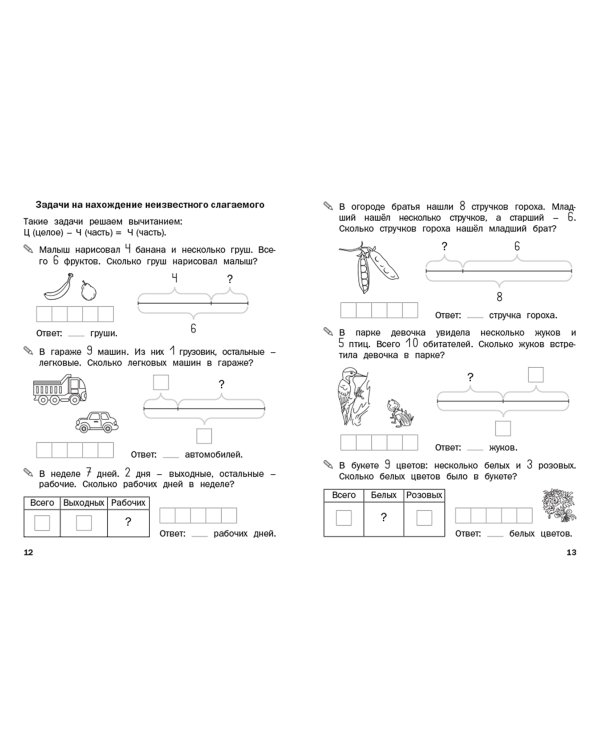 Задачи на нахождение неизвестного слагаемого

Такие задачи решаем вычитанием:
Ц (целое) – Ч (часть) = Ч (часть).

Малыш нарисовал 4 банана и несколько груш. Всего 6 фруктов. Сколько груш нарисовал малыш?

4 ?

6

Ответ: ___ груши.

В гараже 9 машин. Из них 1 грузовик, остальные – легковые. Сколько легковых машин в гараже?

?

Ответ: ___ автомобилей.

В неделе 7 дней. 2 дня – выходные, остальные – рабочие. Сколько рабочих дней в неделе?

| Всего | Выходных | Рабочих |
|---|---|---|
|  |  | ? |

Ответ: ___ рабочих дней.

12

В огороде братья нашли 8 стручков гороха. Младший нашёл несколько стручков, а старший – 6. Сколько стручков гороха нашёл младший брат?

? 6

8

Ответ: ___ стручка гороха.

В парке девочка увидела несколько жуков и 5 птиц. Всего 10 обитателей. Сколько жуков встретила девочка в парке?

?

Ответ: ___ жуков.

В букете 9 цветов: несколько белых и 3 розовых. Сколько белых цветов было в букете?

| Всего | Белых | Розовых |
|---|---|---|
|  | ? |  |

Ответ: ___ белых цветов.

13