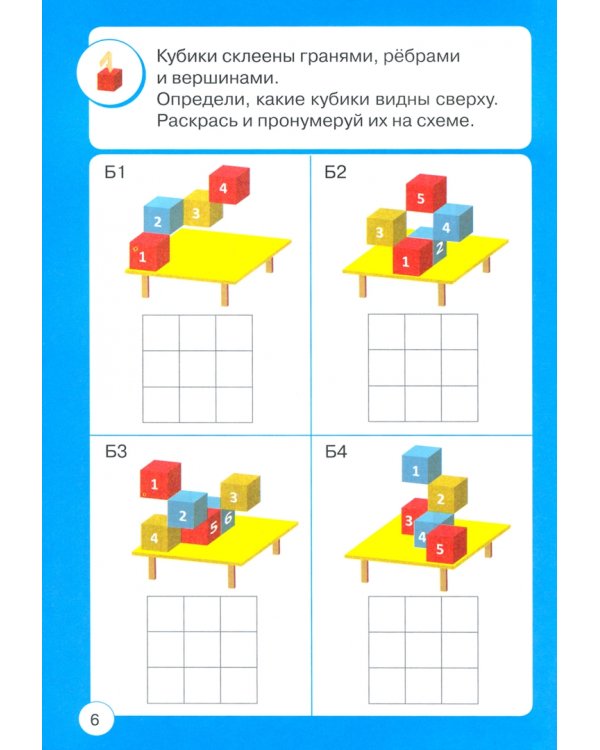 1

Кубики склеены гранями, рёбрами и вершинами.
Определи, какие кубики видны сверху.
Раскрась и пронумеруй их на схеме.

Б1

4
2
3
1

Б2

5
3
4
2
1

Б3

1
3
2
5
6
4

Б4

1
2
3
4
5

6