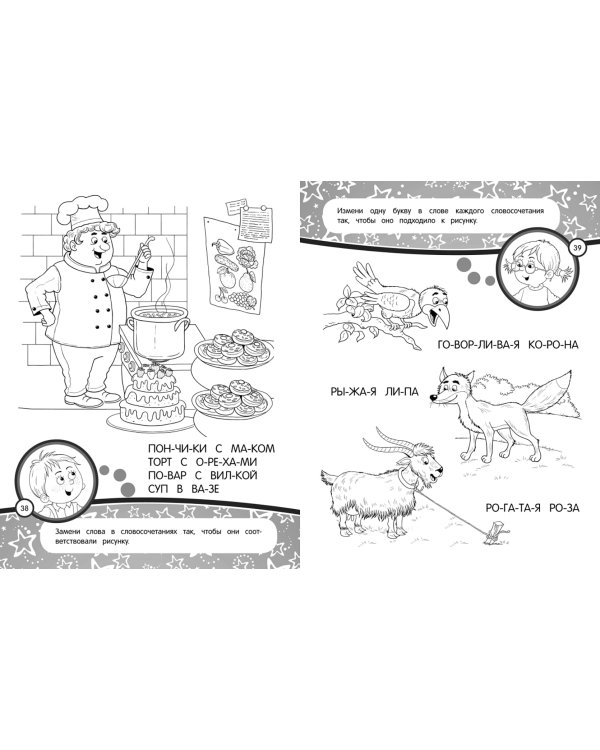 ПОН-ЧИ-КИ С МА-КОМ
ТОРТ С О-РЕ-ХА-МИ
ПО-ВАР С ВИЛ-КОЙ
СУП В ВА-ЗЕ

38

Замени слова в словосочетаниях так, чтобы они соответствовали рисунку.

Измени одну букву в слове каждого словосочетания так, чтобы оно подходило к рисунку.

39

ГО-ВОР-ЛИ-ВА-Я КО-РО-НА

РЫ-ЖА-Я ЛИ-ПА

РО-ГА-ТА-Я РО-ЗА