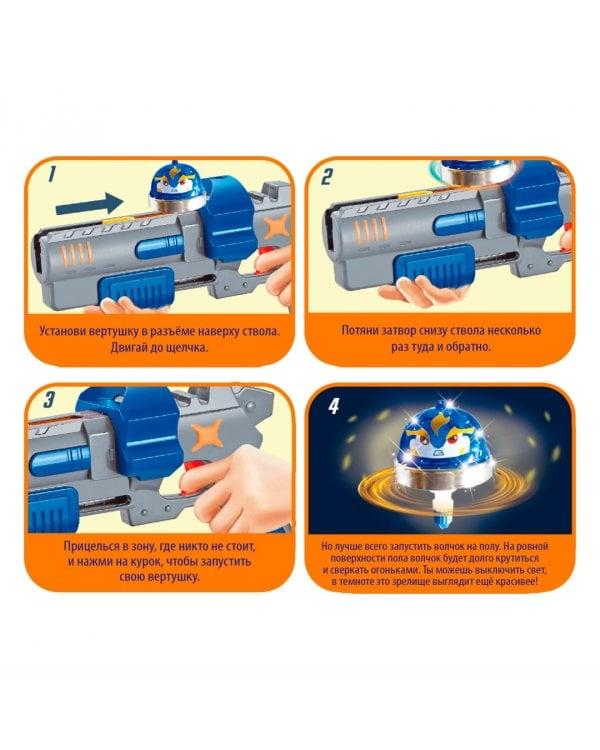 1

Установи вертушку в разъёме наверху ствола. Двигай до щелчка.

2

Потяни затвор снизу ствола несколько раз туда и обратно.

3

Прицелься в зону, где никто не стоит, и нажми на курок, чтобы запустить свою вертушку.

4

Но лучше всего запустить волчок на полу. На ровной поверхности пола волчок будет долго крутиться и сверкать огоньками. Ты можешь выключить свет, в темноте это зрелище выглядит ещё красивее!