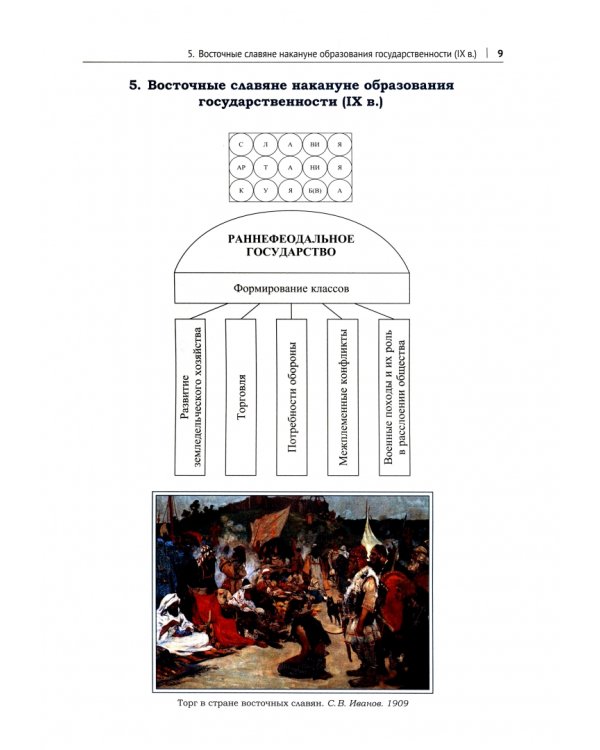 5. Восточные славяне накануне образования государственности (IX в.) | 9

5. Восточные славяне накануне образования государственности (IX в.)

| С | Л | А | ВИ | Я |
|---|---|---|---|---|
| АР | Т | А | НИ | Я |
| К | У | Я | Б(В) | А |

РАННЕФЕОДАЛЬНОЕ ГОСУДАРСТВО

Формирование классов

Развитие земледельческого хозяйства

Торговля

Потребности обороны

Межплеменные конфликты

Военные походы и их роль в расслоении общества

Торг в стране восточных славян. С. В. Иванов. 1909