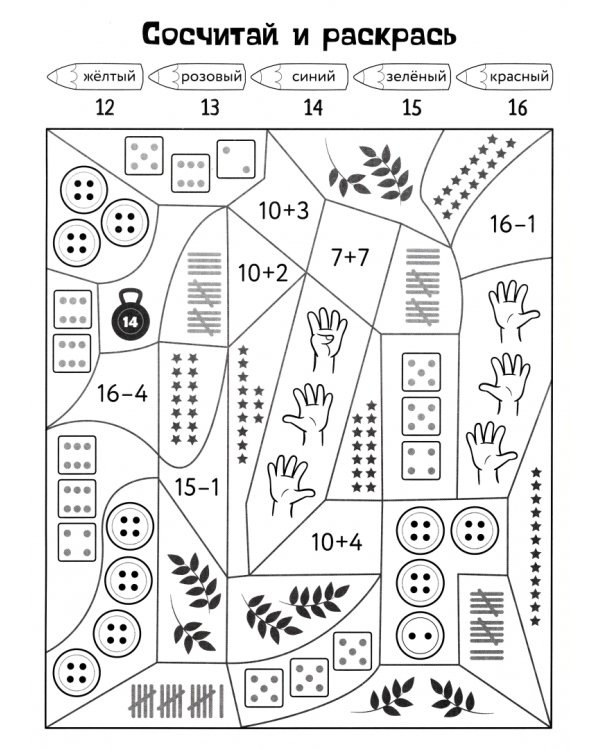 Сосчитай и раскрась

жёлтый розовый синий зелёный красный

12 13 14 15 16

10+3

16−1

10+2

7+7

14

16−4

15−1

10+4