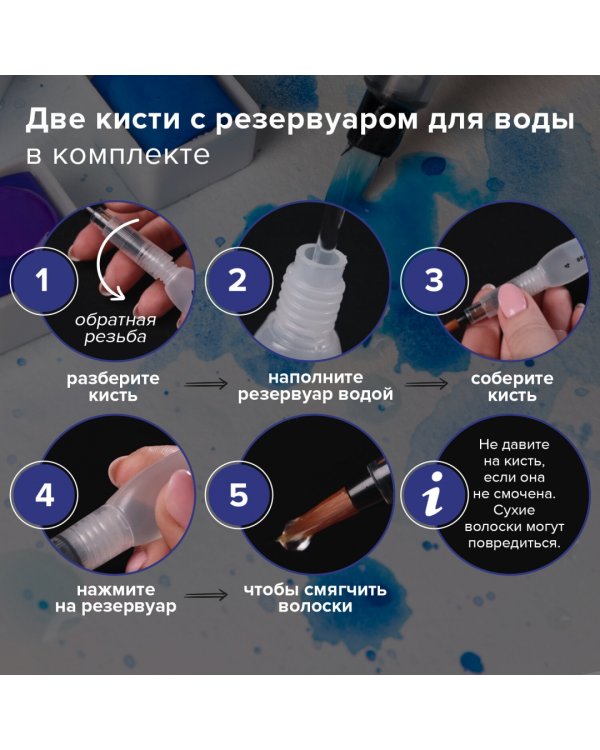 Две кисти с резервуаром для воды в комплекте

1
обратная резьба
разберите кисть

2
наполните резервуар водой

3
соберите кисть

4
нажмите на резервуар

5
чтобы смягчить волоски

i
Не давите на кисть, если она не смочена. Сухие волоски могут повредиться.