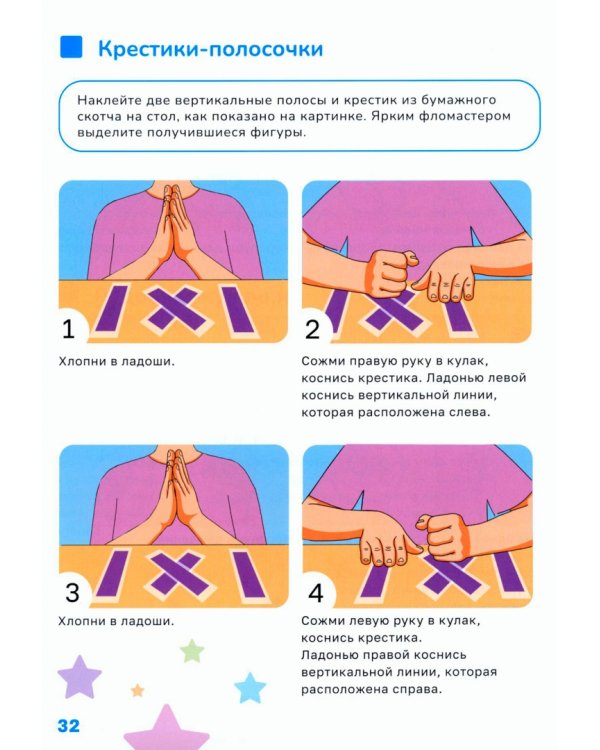 Крестики-полосочки

Наклейте две вертикальные полосы и крестик из бумажного скотча на стол, как показано на картинке. Ярким фломастером выделите получившиеся фигуры.

1

Хлопни в ладоши.

2

Сожми правую руку в кулак, коснись крестика. Ладонью левой коснись вертикальной линии, которая расположена слева.

3

Хлопни в ладоши.

4

Сожми левую руку в кулак, коснись крестика. Ладонью правой коснись вертикальной линии, которая расположена справа.

32