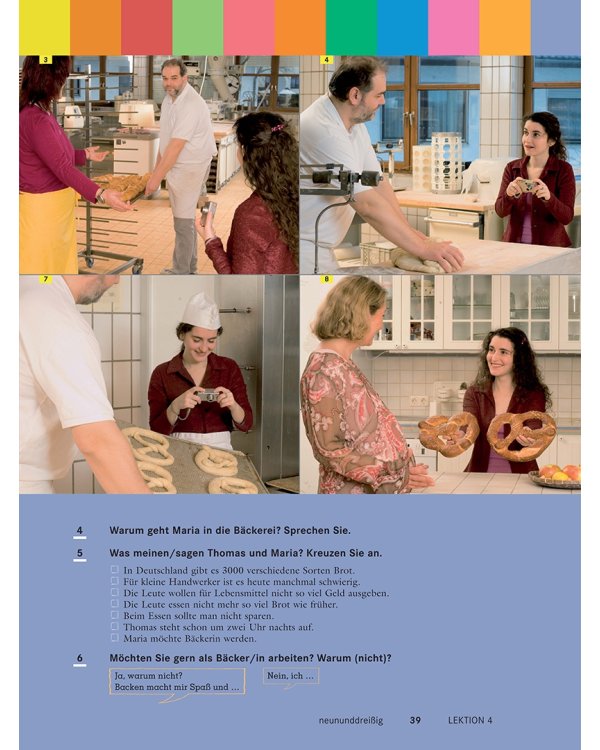 3

4

7

8

4 Warum geht Maria in die Bäckerei? Sprechen Sie.

5 Was meinen/sagen Thomas und Maria? Kreuzen Sie an.

☐ In Deutschland gibt es 3000 verschiedene Sorten Brot.
☐ Für kleine Handwerker ist es heute manchmal schwierig.
☐ Die Leute wollen für Lebensmittel nicht so viel Geld ausgeben.
☐ Die Leute essen nicht mehr so viel Brot wie früher.
☐ Beim Essen sollte man nicht sparen.
☐ Thomas steht schon um zwei Uhr nachts auf.
☐ Maria möchte Bäckerin werden.

6 Möchten Sie gern als Bäcker/in arbeiten? Warum (nicht)?

Ja, warum nicht? Backen macht mir Spaß und ...

Nein, ich ...

neununddreißig 39 LEKTION 4