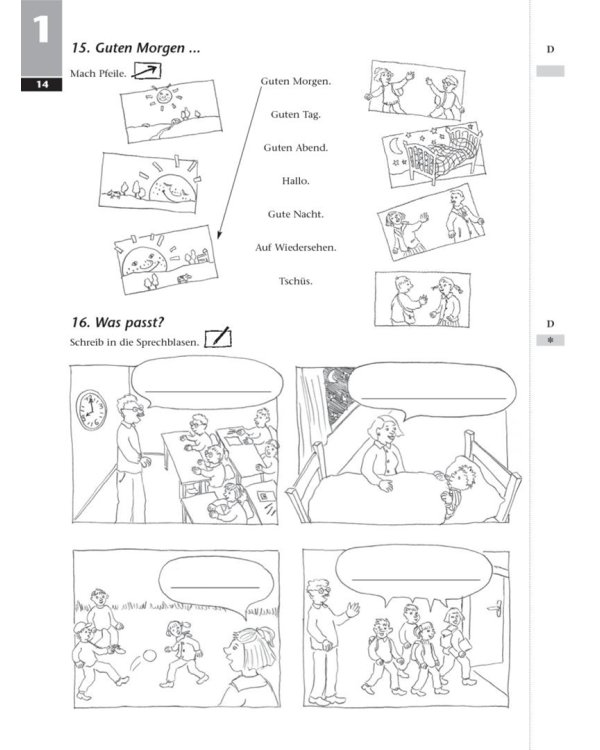 1

14

15. Guten Morgen ...

Mach Pfeile.

Guten Morgen.

Guten Tag.

Guten Abend.

Hallo.

Gute Nacht.

Auf Wiedersehen.

Tschüs.

D

16. Was passt?

Schreib in die Sprechblasen.

D

*