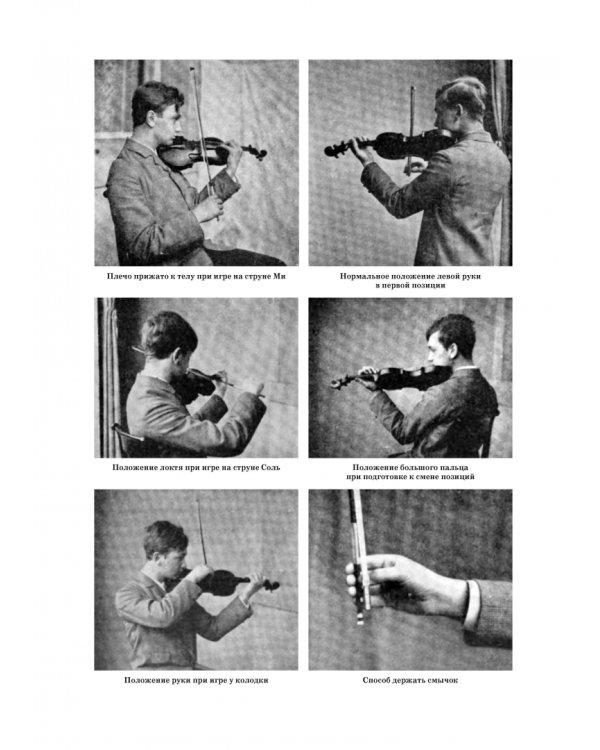 Плечо прижато к телу при игре на струне Ми

Нормальное положение левой руки в первой позиции

Положение локтя при игре на струне Соль

Положение большого пальца при подготовке к смене позиций

Положение руки при игре у колодки

Способ держать смычок