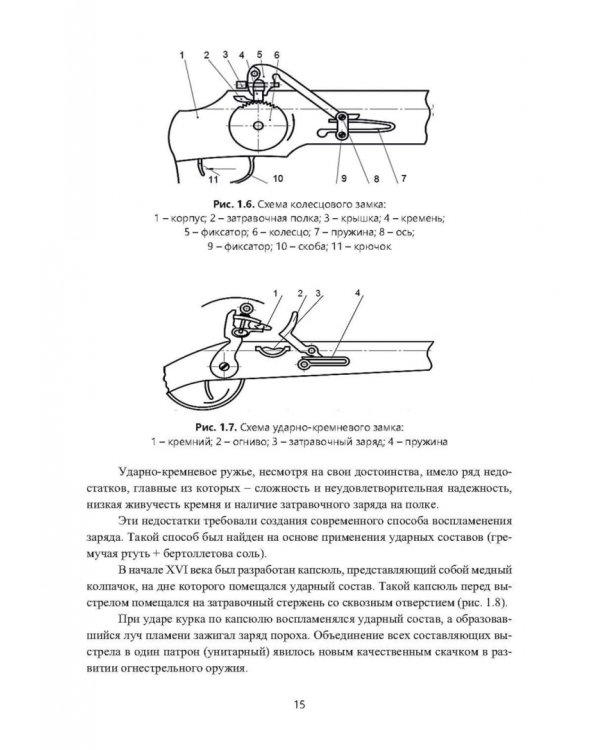 1 2 3 4 5 6

11 10 9 8 7

**Рис. 1.6.** Схема колесцового замка:
1 – корпус; 2 – затравочная полка; 3 – крышка; 4 – кремень;
5 – фиксатор; 6 – колесцо; 7 – пружина; 8 – ось;
9 – фиксатор; 10 – скоба; 11 – крючок

1 2 3 4

**Рис. 1.7.** Схема ударно-кремневого замка:
1 – кремний; 2 – огниво; 3 – затравочный заряд; 4 – пружина

Ударно-кремневое ружье, несмотря на свои достоинства, имело ряд недостатков, главные из которых – сложность и неудовлетворительная надежность, низкая живучесть кремня и наличие затравочного заряда на полке.

Эти недостатки требовали создания современного способа воспламенения заряда. Такой способ был найден на основе применения ударных составов (гремучая ртуть + бертоллетова соль).

В начале XVI века был разработан капсюль, представляющий собой медный колпачок, на дне которого помещался ударный состав. Такой капсюль перед выстрелом помещался на затравочный стержень со сквозным отверстием (рис. 1.8).

При ударе курка по капсюлю воспламенялся ударный состав, а образовавшийся луч пламени зажигал заряд пороха. Объединение всех составляющих выстрела в один патрон (унитарный) явилось новым качественным скачком в развитии огнестрельного оружия.

15