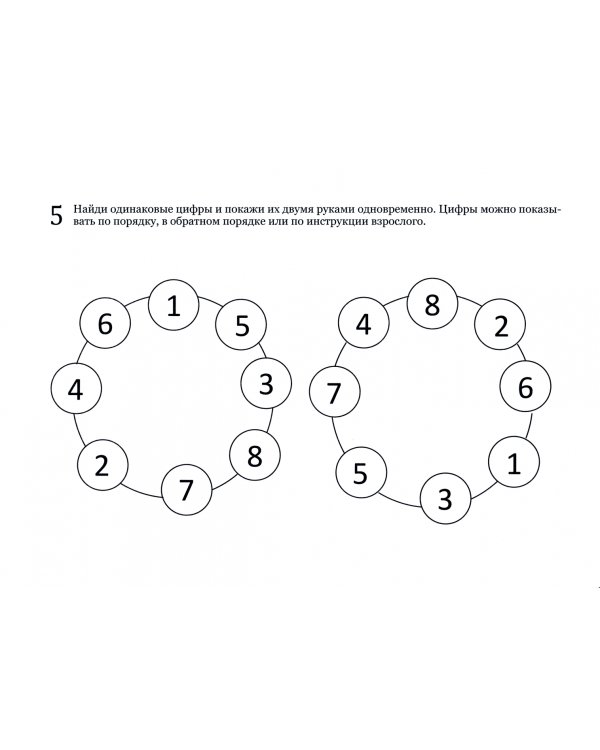 5 Найди одинаковые цифры и покажи их двумя руками одновременно. Цифры можно показывать по порядку, в обратном порядке или по инструкции взрослого.

1
5
3
8
7
2
4
6

8
2
6
1
3
5
7
4