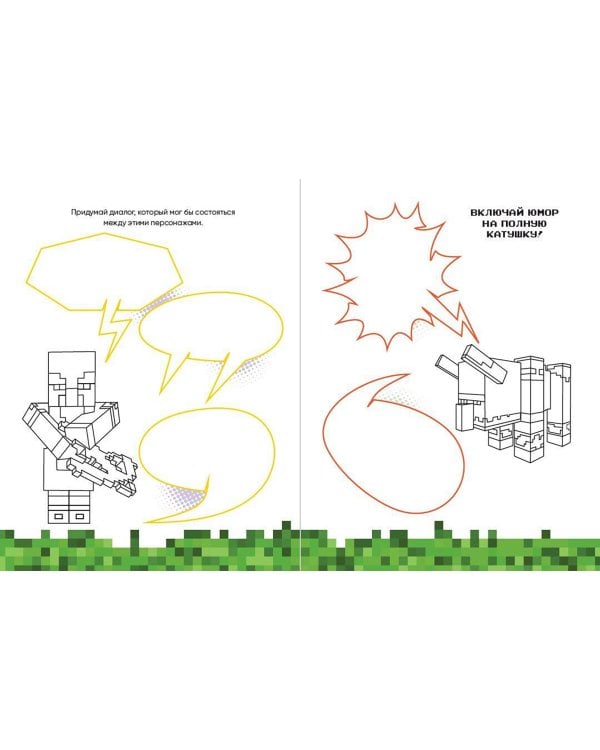 Придумай диалог, который мог бы состояться между этими персонажами.

ВКЛЮЧАЙ ЮМОР НА ПОЛНУЮ КАТУШКУ!