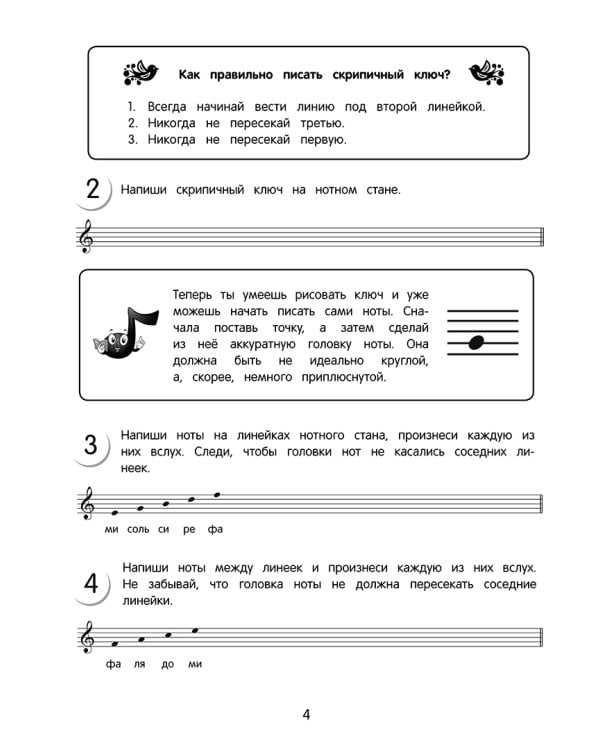 Как правильно писать скрипичный ключ?

1. Всегда начинай вести линию под второй линейкой.
2. Никогда не пересекай третью.
3. Никогда не пересекай первую.

2 Напиши скрипичный ключ на нотном стане.

Теперь ты умеешь рисовать ключ и уже можешь начать писать сами ноты. Сначала поставь точку, а затем сделай из неё аккуратную головку ноты. Она должна быть не идеально круглой, а, скорее, немного приплюснутой.

3 Напиши ноты на линейках нотного стана, произнеси каждую из них вслух. Следи, чтобы головки нот не касались соседних линеек.

ми соль си ре фа

4 Напиши ноты между линеек и произнеси каждую из них вслух. Не забывай, что головка ноты не должна пересекать соседние линейки.

фа ля до ми

4