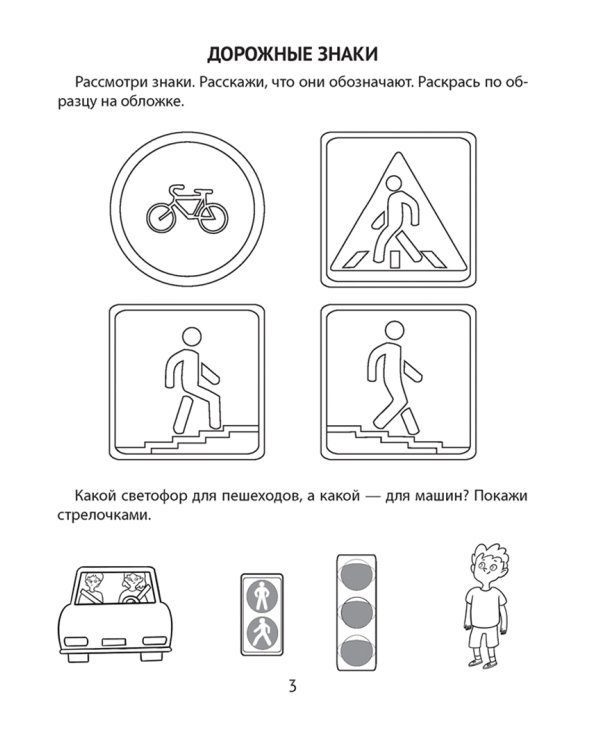 ДОРОЖНЫЕ ЗНАКИ

Рассмотри знаки. Расскажи, что они обозначают. Раскрась по образцу на обложке.

Какой светофор для пешеходов, а какой — для машин? Покажи стрелочками.

3