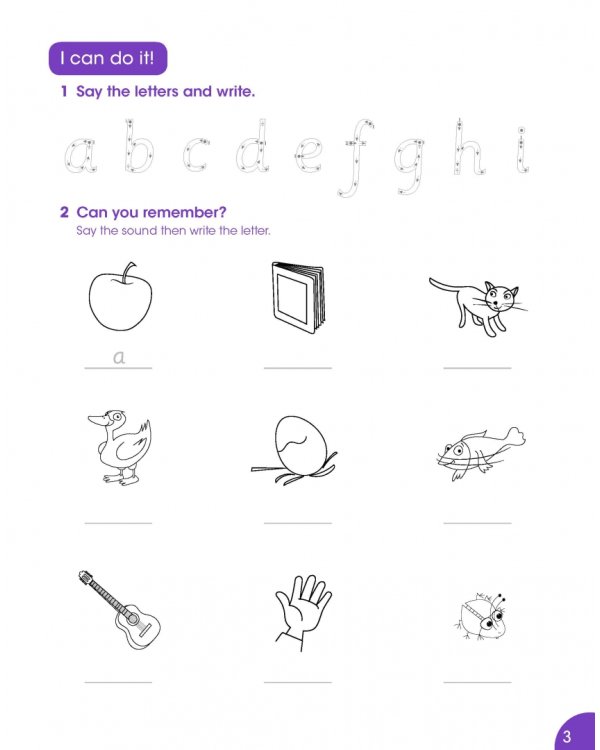 I can do it!

1 Say the letters and write.

a b c d e f g h i

2 Can you remember?
Say the sound then write the letter.

a

3