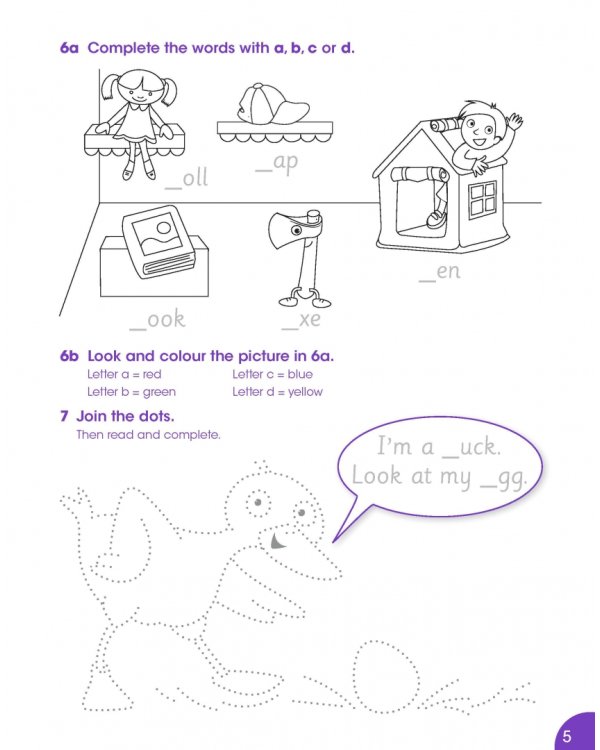 6a Complete the words with a, b, c or d.

_oll

_ap

_en

_ook

_xe

6b Look and colour the picture in 6a.

Letter a = red
Letter b = green

Letter c = blue
Letter d = yellow

7 Join the dots.

Then read and complete.

I'm a _uck.
Look at my _gg.

5