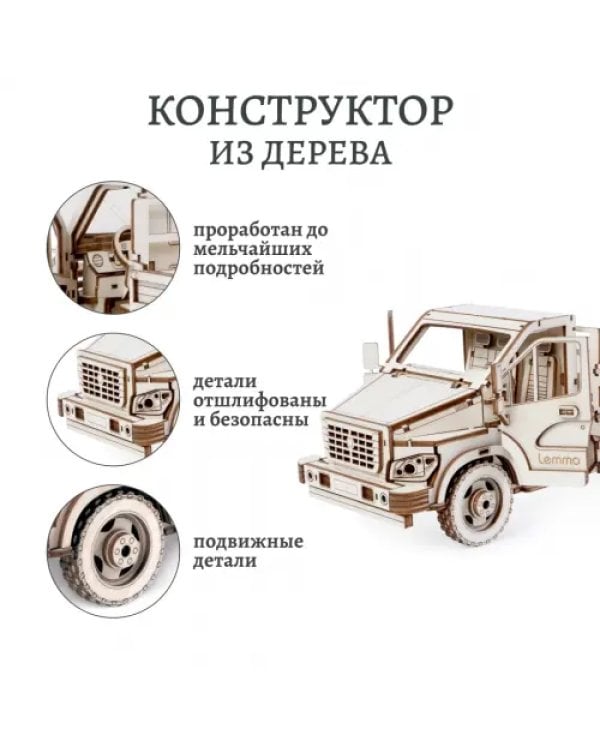 КОНСТРУКТОР
ИЗ ДЕРЕВА

проработан до мельчайших подробностей

детали отшлифованы и безопасны

подвижные детали

Lemmo