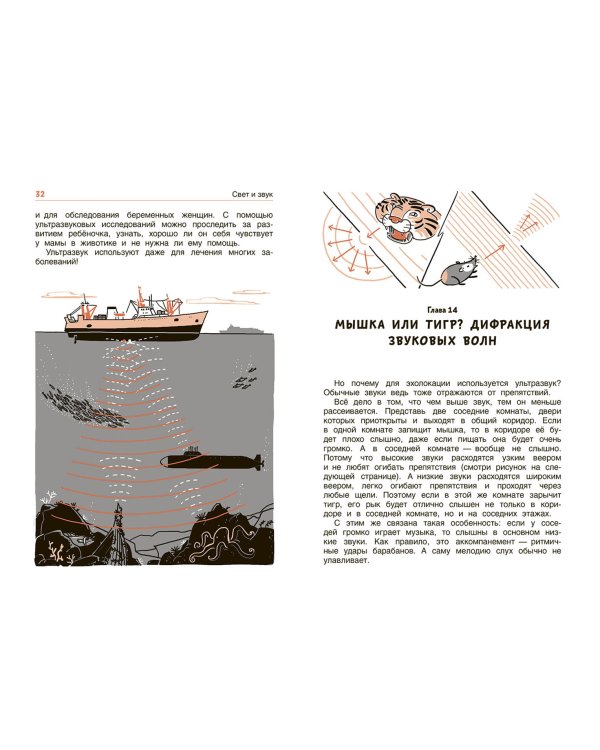 32

Свет и звук

и для обследования беременных женщин. С помощью ультразвуковых исследований можно проследить за развитием ребёночка, узнать, хорошо ли он себя чувствует у мамы в животике и не нужна ли ему помощь.

Ультразвук используют даже для лечения многих заболеваний!

Глава 14

МЫШКА ИЛИ ТИГР? ДИФРАКЦИЯ ЗВУКОВЫХ ВОЛН

Но почему для эхолокации используется ультразвук? Обычные звуки ведь тоже отражаются от препятствий.

Всё дело в том, что чем выше звук, тем он меньше рассеивается. Представь две соседние комнаты, двери которых приоткрыты и выходят в общий коридор. Если в одной комнате запищит мышка, то в коридоре её будет плохо слышно, даже если пищать она будет очень громко. А в соседней комнате — вообще не слышно. Потому что высокие звуки расходятся узким веером и не любят огибать препятствия (смотри рисунок на следующей странице). А низкие звуки расходятся широким веером, легко огибают препятствия и проходят через любые щели. Поэтому если в этой же комнате зарычит тигр, его рык будет отлично слышен не только в коридоре и в соседней комнате, но и на соседних этажах.

С этим же связана такая особенность: если у соседей громко играет музыка, то слышны в основном низкие звуки. Как правило, это аккомпанемент — ритмичные удары барабанов. А саму мелодию слух обычно не улавливает.