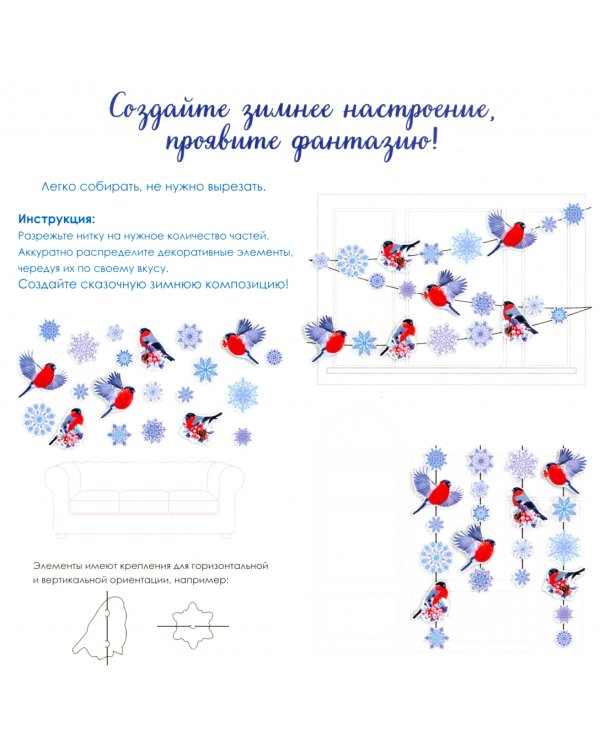 Создайте зимнее настроение, проявите фантазию!

Легко собирать, не нужно вырезать.

Инструкция:
Разрежьте нитку на нужное количество частей.
Аккуратно распределите декоративные элементы, чередуя их по своему вкусу.
Создайте сказочную зимнюю композицию!

Элементы имеют крепления для горизонтальной и вертикальной ориентации, например: