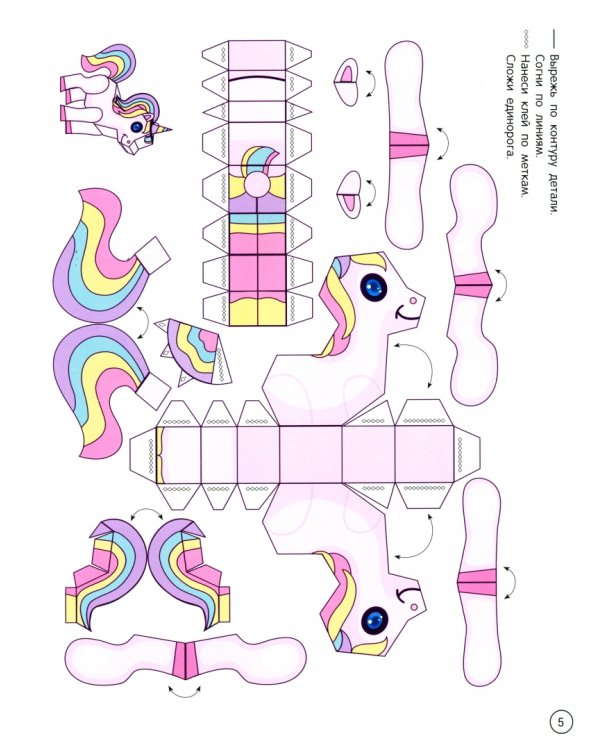 Вырежь по контуру детали.
Согни по линиям.
Нанеси клей по меткам.
Сложи единорога.

5