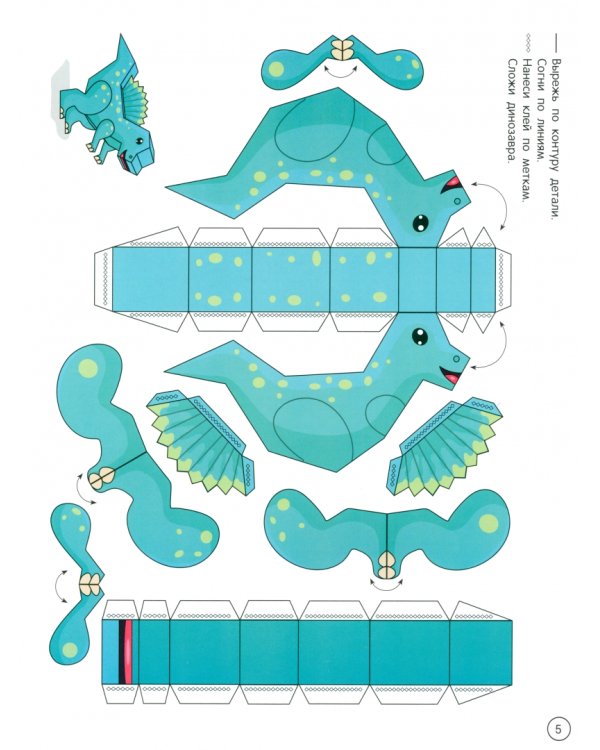 Вырежь по контуру детали.
Согни по линиям.
Нанеси клей по меткам.
Сложи динозавра.

5