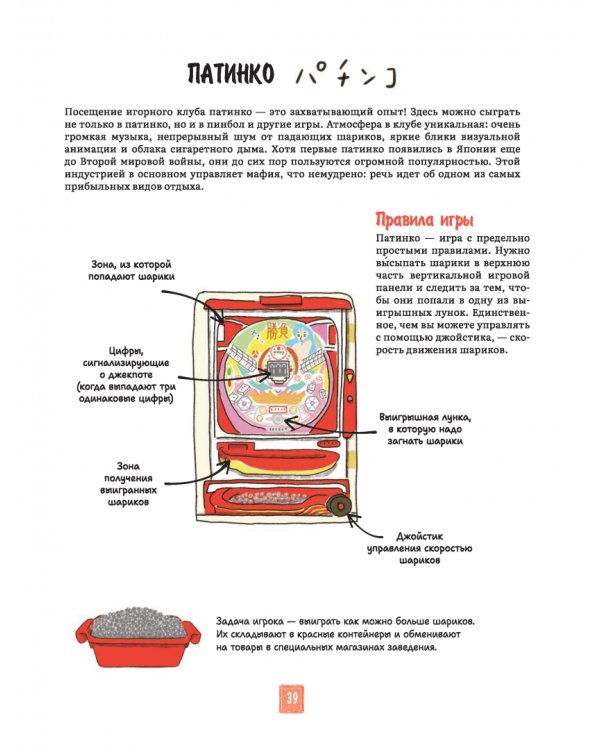 ПАТИНКО パチンコ

Посещение игорного клуба патинко — это захватывающий опыт! Здесь можно сыграть не только в патинко, но и в пинбол и другие игры. Атмосфера в клубе уникальная: очень громкая музыка, непрерывный шум от падающих шариков, яркие блики визуальной анимации и облака сигаретного дыма. Хотя первые патинко появились в Японии еще до Второй мировой войны, они до сих пор пользуются огромной популярностью. Этой индустрией в основном управляет мафия, что немудрено: речь идет об одном из самых прибыльных видов отдыха.

Правила игры

Патинко — игра с предельно простыми правилами. Нужно высыпать шарики в верхнюю часть вертикальной игровой панели и следить за тем, чтобы они попали в одну из выигрышных лунок. Единственное, чем вы можете управлять с помощью джойстика, — скорость движения шариков.

Зона, из которой попадают шарики

Цифры, сигнализирующие о джекпоте (когда выпадают три одинаковые цифры)

勝負

Выигрышная лунка, в которую надо загнать шарики

Зона получения выигранных шариков

Джойстик управления скоростью шариков

Задача игрока — выиграть как можно больше шариков. Их складывают в красные контейнеры и обменивают на товары в специальных магазинах заведения.

39