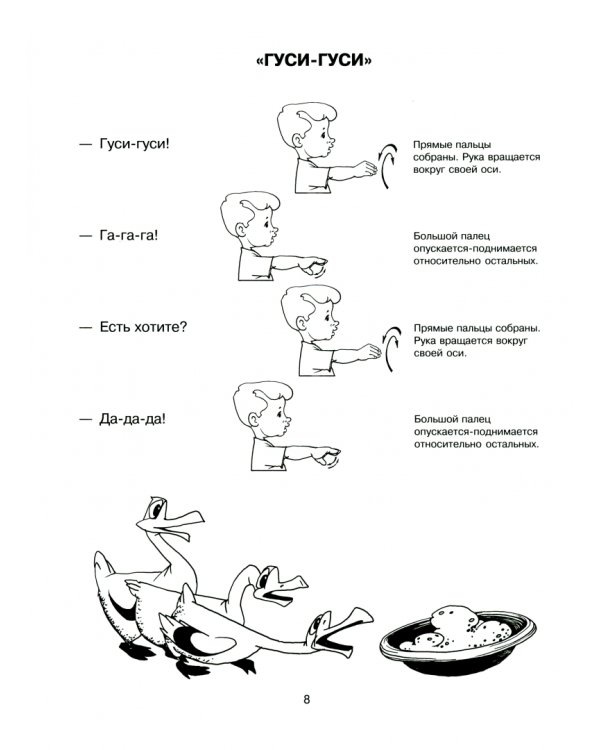 «ГУСИ-ГУСИ»

— Гуси-гуси!

Прямые пальцы собраны. Рука вращается вокруг своей оси.

— Га-га-га!

Большой палец опускается-поднимается относительно остальных.

— Есть хотите?

Прямые пальцы собраны. Рука вращается вокруг своей оси.

— Да-да-да!

Большой палец опускается-поднимается относительно остальных.

8